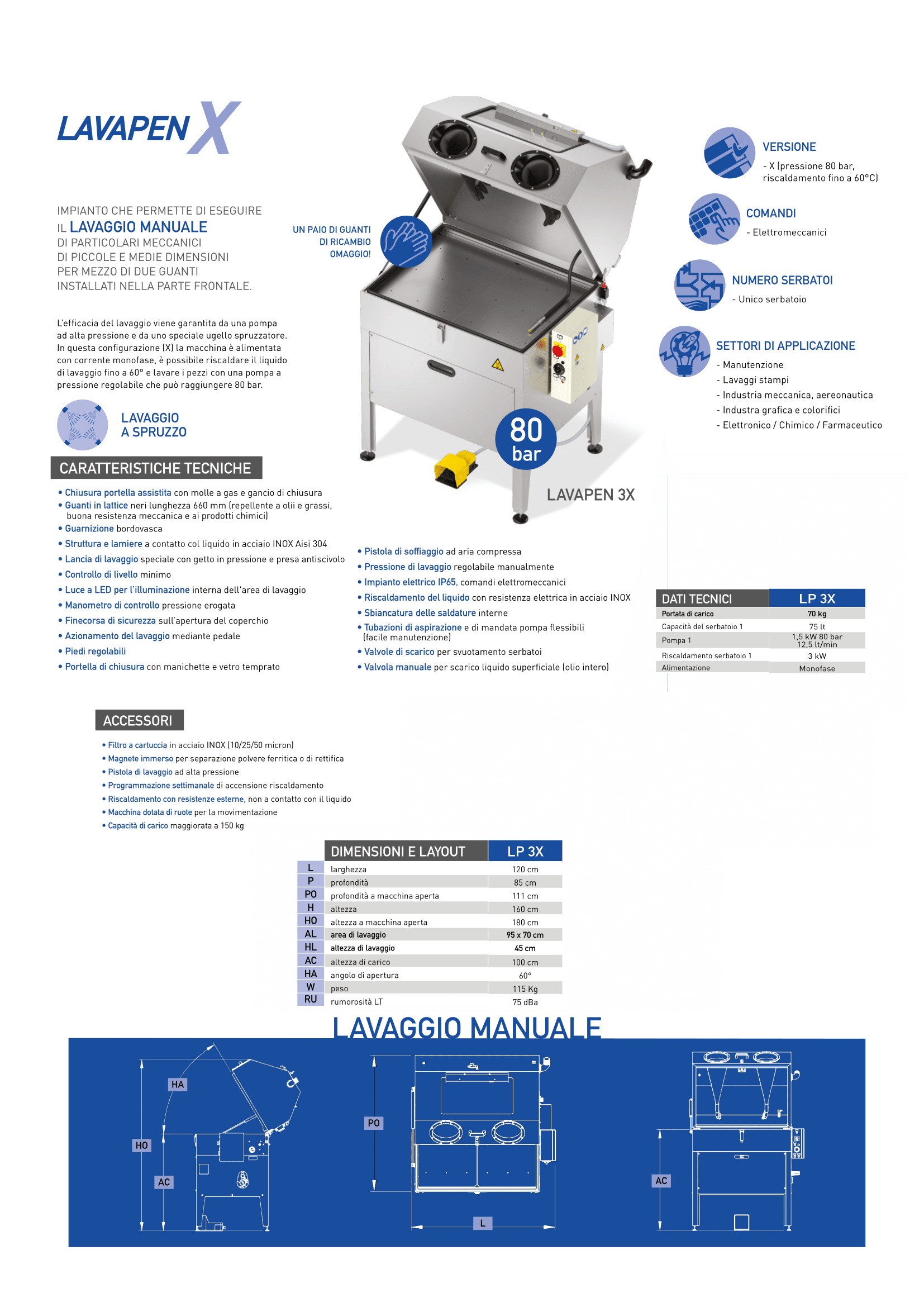 LAVAPEN X

IMPIANTO CHE PERMETTE DI ESEGUIRE IL LAVAGGIO MANUALE DI PARTICOLARI MECCANICI DI PICCOLE E MEDIE DIMENSIONI PER MEZZO DI DUE GUANTI INSTALLATI NELLA PARTE FRONTALE.

L'efficacia del lavaggio viene garantita da una pompa ad alta pressione e da uno speciale ugello spruzzatore. In questa configurazione (X) la macchina è alimentata con corrente monofase, è possibile riscaldare il liquido di lavaggio fino a 60° e lavare i pezzi con una pompa a pressione regolabile che può raggiungere 80 bar.

LAVAGGIO A SPRUZZO

UN PAIO DI GUANTI DI RICAMBIO OMAGGIO!

80 bar

LAVAPEN 3X

VERSIONE
- X (pressione 80 bar, riscaldamento fino a 60°C)

COMANDI
- Elettromeccanici

NUMERO SERBATOI
- Unico serbatoio

SETTORI DI APPLICAZIONE
- Manutenzione
- Lavaggi stampi
- Industria meccanica, aereonautica
- Industra grafica e colorifici
- Elettronico / Chimico / Farmaceutico

CARATTERISTICHE TECNICHE
• Chiusura portella assistita con molle a gas e gancio di chiusura
• Guanti in lattice neri lunghezza 660 mm (repellente a olii e grassi, buona resistenza meccanica e ai prodotti chimici)
• Guarnizione bordovasca
• Struttura e lamiere a contatto col liquido in acciaio INOX Aisi 304
• Lancia di lavaggio speciale con getto in pressione e presa antiscivolo
• Controllo di livello minimo
• Luce a LED per l'illuminazione interna dell'area di lavaggio
• Manometro di controllo pressione erogata
• Finecorsa di sicurezza sull'apertura del coperchio
• Azionamento del lavaggio mediante pedale
• Piedi regolabili
• Portella di chiusura con manichette e vetro temprato

• Pistola di soffiaggio ad aria compressa
• Pressione di lavaggio regolabile manualmente
• Impianto elettrico IP65, comandi elettromeccanici
• Riscaldamento del liquido con resistenza elettrica in acciaio INOX
• Sbiancatura delle saldature interne
• Tubazioni di aspirazione e di mandata pompa flessibili (facile manutenzione)
• Valvole di scarico per svuotamento serbatoi
• Valvola manuale per scarico liquido superficiale (olio intero)

| DATI TECNICI | LP 3X |
|---|---|
| Portata di carico | 70 kg |
| Capacità del serbatoio 1 | 75 lt |
| Pompa 1 | 1,5 kW 80 bar 12,5 lt/min |
| Riscaldamento serbatoio 1 | 3 kW |
| Alimentazione | Monofase |

ACCESSORI
• Filtro a cartuccia in acciaio INOX (10/25/50 micron)
• Magnete immerso per separazione polvere ferritica o di rettifica
• Pistola di lavaggio ad alta pressione
• Programmazione settimanale di accensione riscaldamento
• Riscaldamento con resistenze esterne, non a contatto con il liquido
• Macchina dotata di ruote per la movimentazione
• Capacità di carico maggiorata a 150 kg

| | DIMENSIONI E LAYOUT | LP 3X |
|---|---|---|
| L | larghezza | 120 cm |
| P | profondità | 85 cm |
| PO | profondità a macchina aperta | 111 cm |
| H | altezza | 160 cm |
| HO | altezza a macchina aperta | 180 cm |
| AL | area di lavaggio | 95 x 70 cm |
| HL | altezza di lavaggio | 45 cm |
| AC | altezza di carico | 100 cm |
| HA | angolo di apertura | 60° |
| W | peso | 115 Kg |
| RU | rumorosità LT | 75 dBa |

LAVAGGIO MANUALE

HA
HO
AC
PO
L
AC